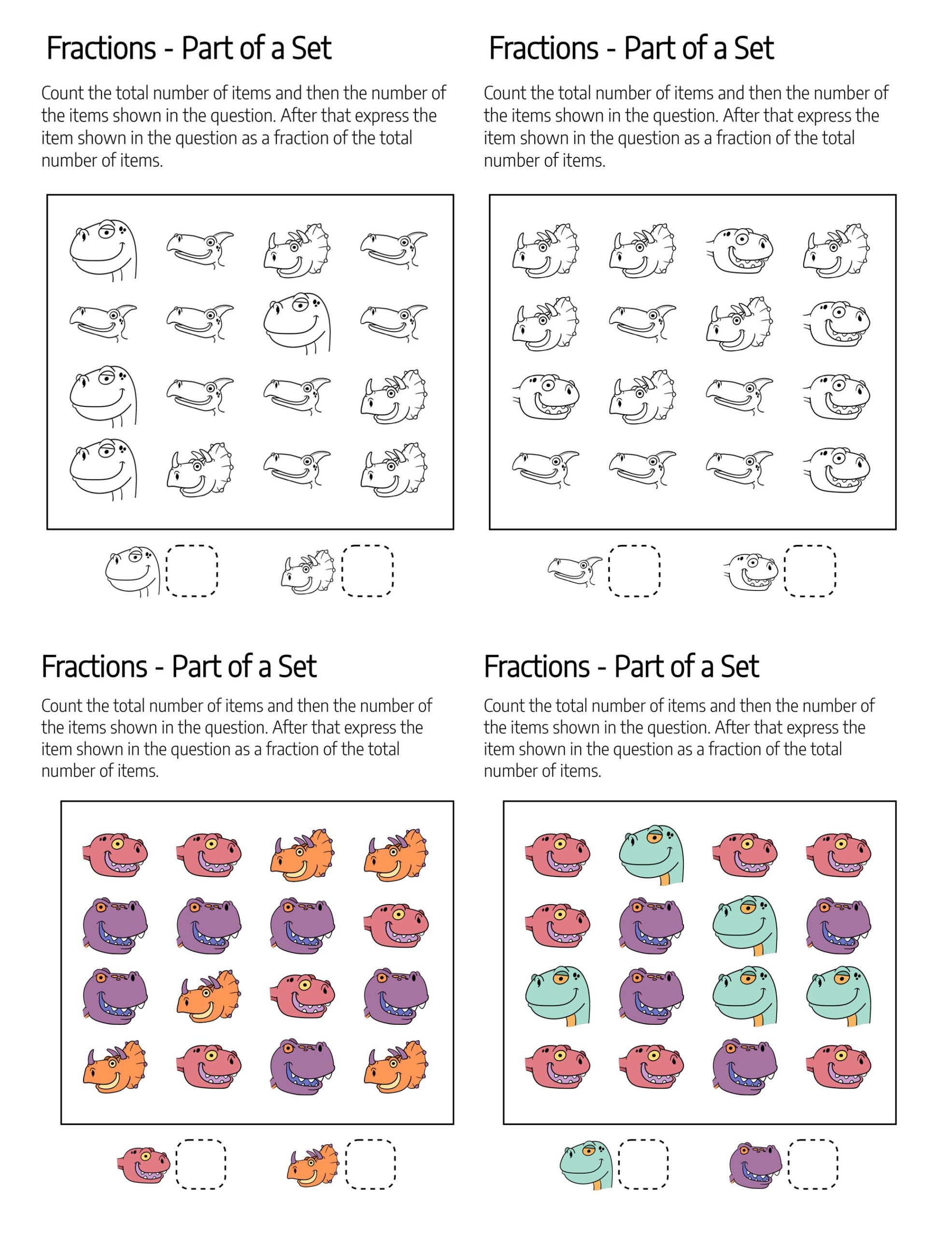 Fractions - Part of a Set

Count the total number of items and then the number of the items shown in the question. After that express the item shown in the question as a fraction of the total number of items.

Fractions - Part of a Set

Count the total number of items and then the number of the items shown in the question. After that express the item shown in the question as a fraction of the total number of items.

Fractions - Part of a Set

Count the total number of items and then the number of the items shown in the question. After that express the item shown in the question as a fraction of the total number of items.

Fractions - Part of a Set

Count the total number of items and then the number of the items shown in the question. After that express the item shown in the question as a fraction of the total number of items.